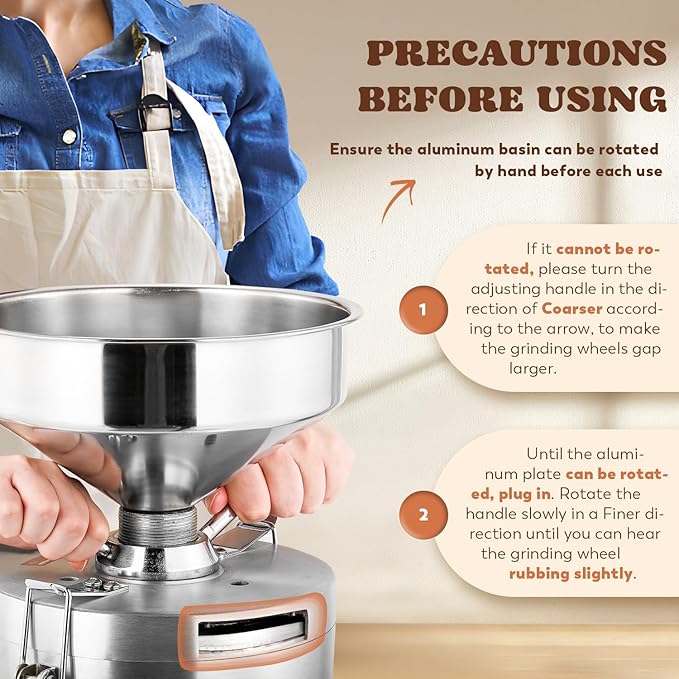 PRECAUTIONS BEFORE USING

Ensure the aluminum basin can be rotated by hand before each use

1

If it cannot be rotated, please turn the adjusting handle in the direction of Coarser according to the arrow, to make the grinding wheels gap larger.

2

Until the aluminum plate can be rotated, plug in. Rotate the handle slowly in a Finer direction until you can hear the grinding wheel rubbing slightly.